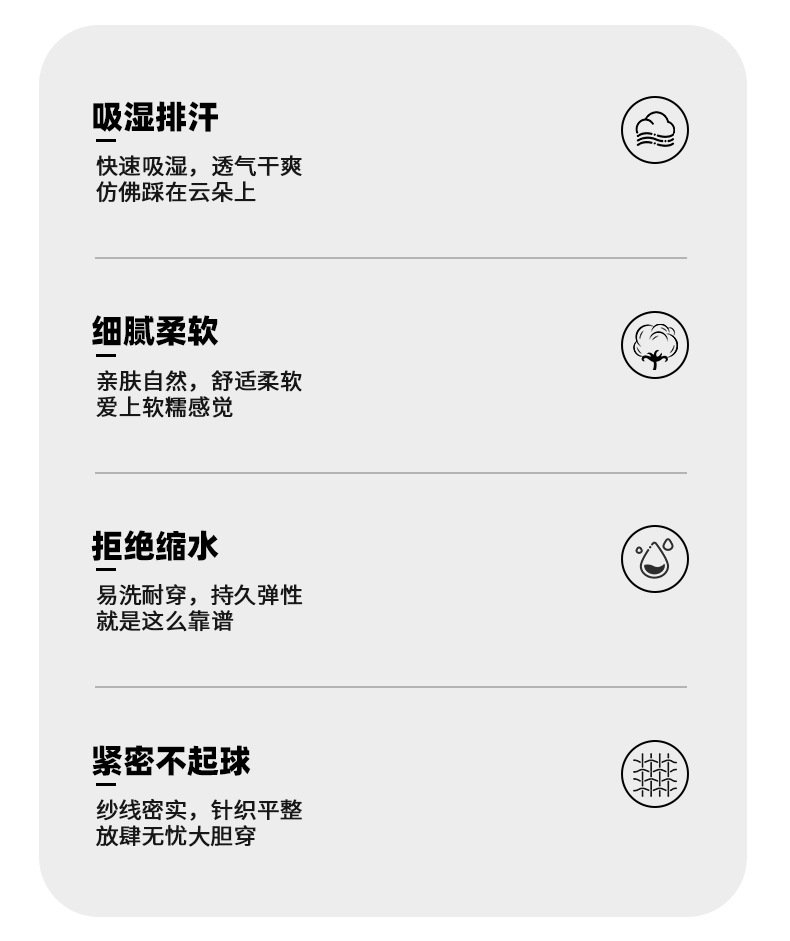 吸湿排汗

快速吸湿，透气干爽
仿佛踩在云朵上

细腻柔软

亲肤自然，舒适柔软
爱上软糯感觉

拒绝缩水

易洗耐穿，持久弹性
就是这么靠谱

紧密不起球

纱线密实，针织平整
放肆无忧大胆穿